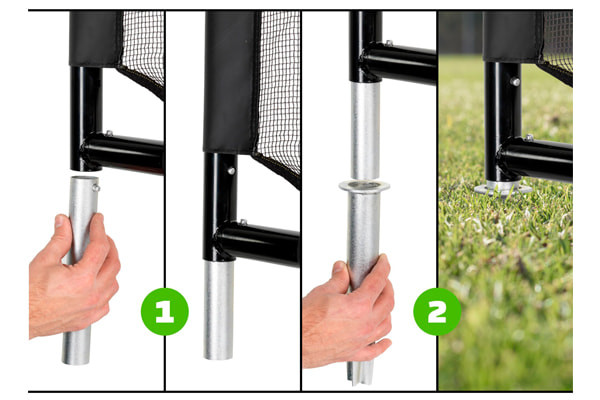 1

2